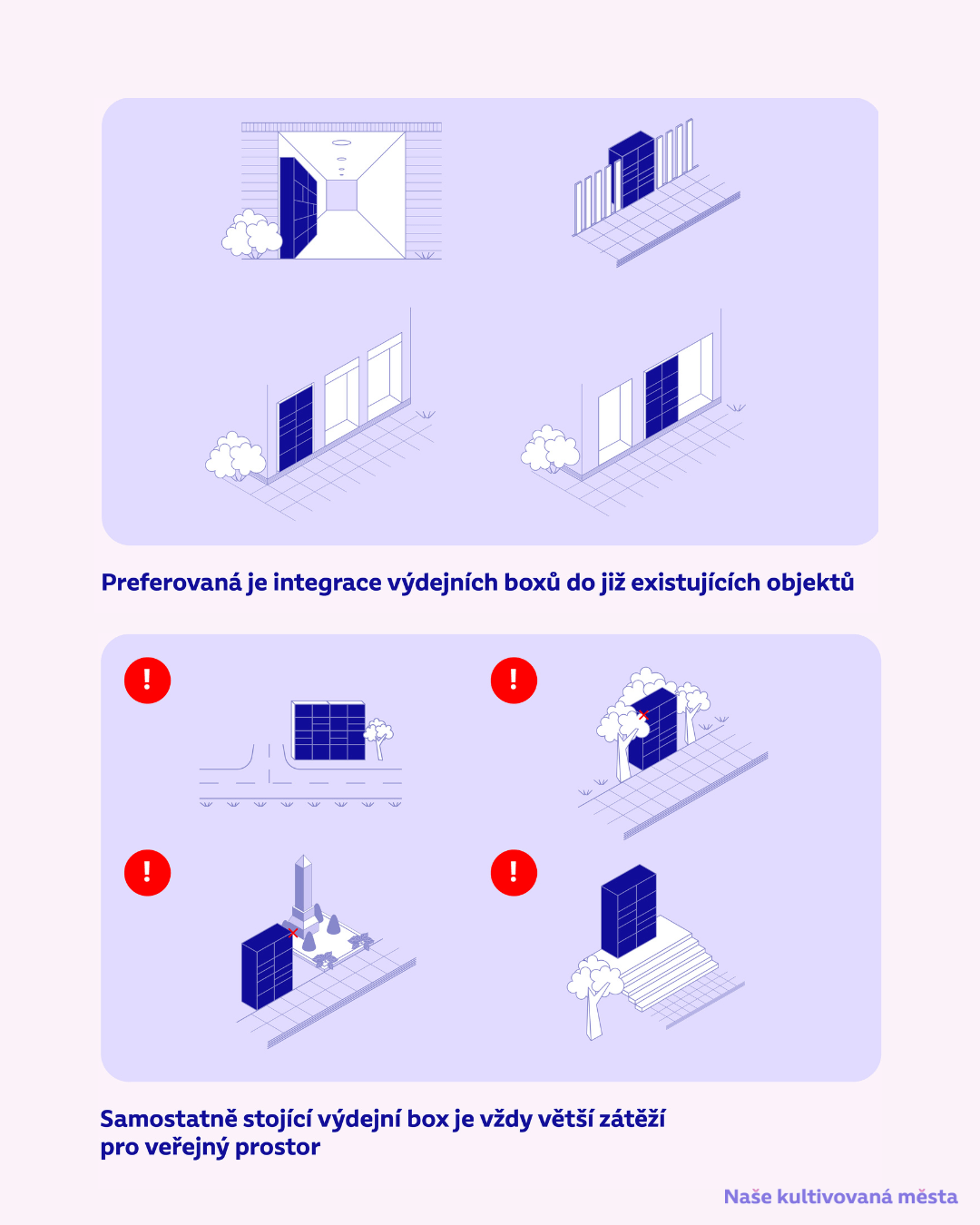 Preferovaná je integrace výdejních boxů do již existujících objektů

!

!

!

!

Samostatně stojící výdejní box je vždy větší zátěží pro veřejný prostor

Naše kultivovaná města